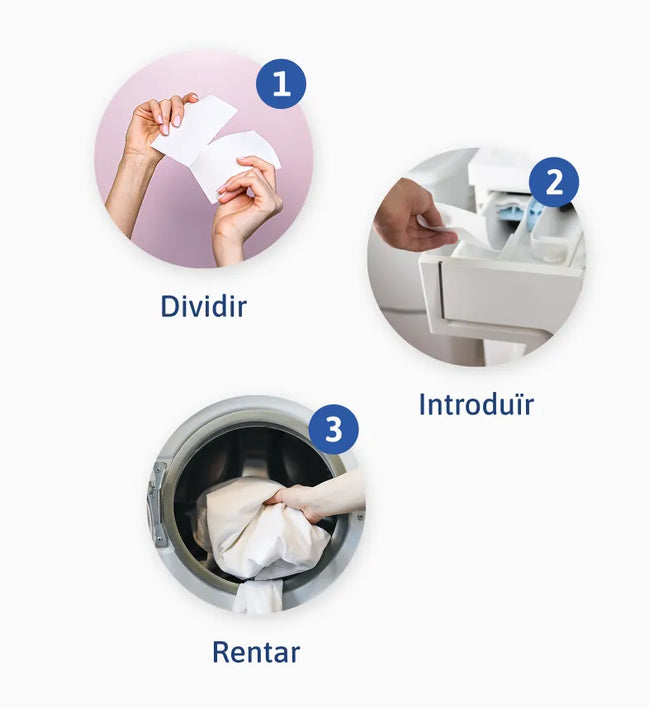 1

Dividir

2

Introduïr

3

Rentar