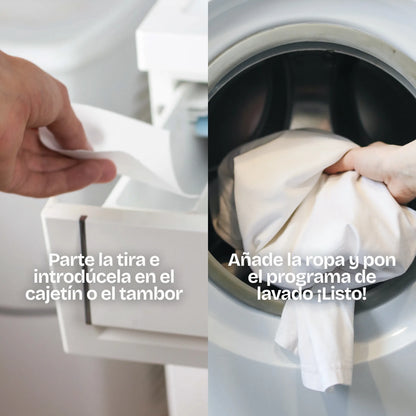 Parte la tira e introdúcela en el cajetín o el tambor

Añade la ropa y pon el programa de lavado ¡Listo!