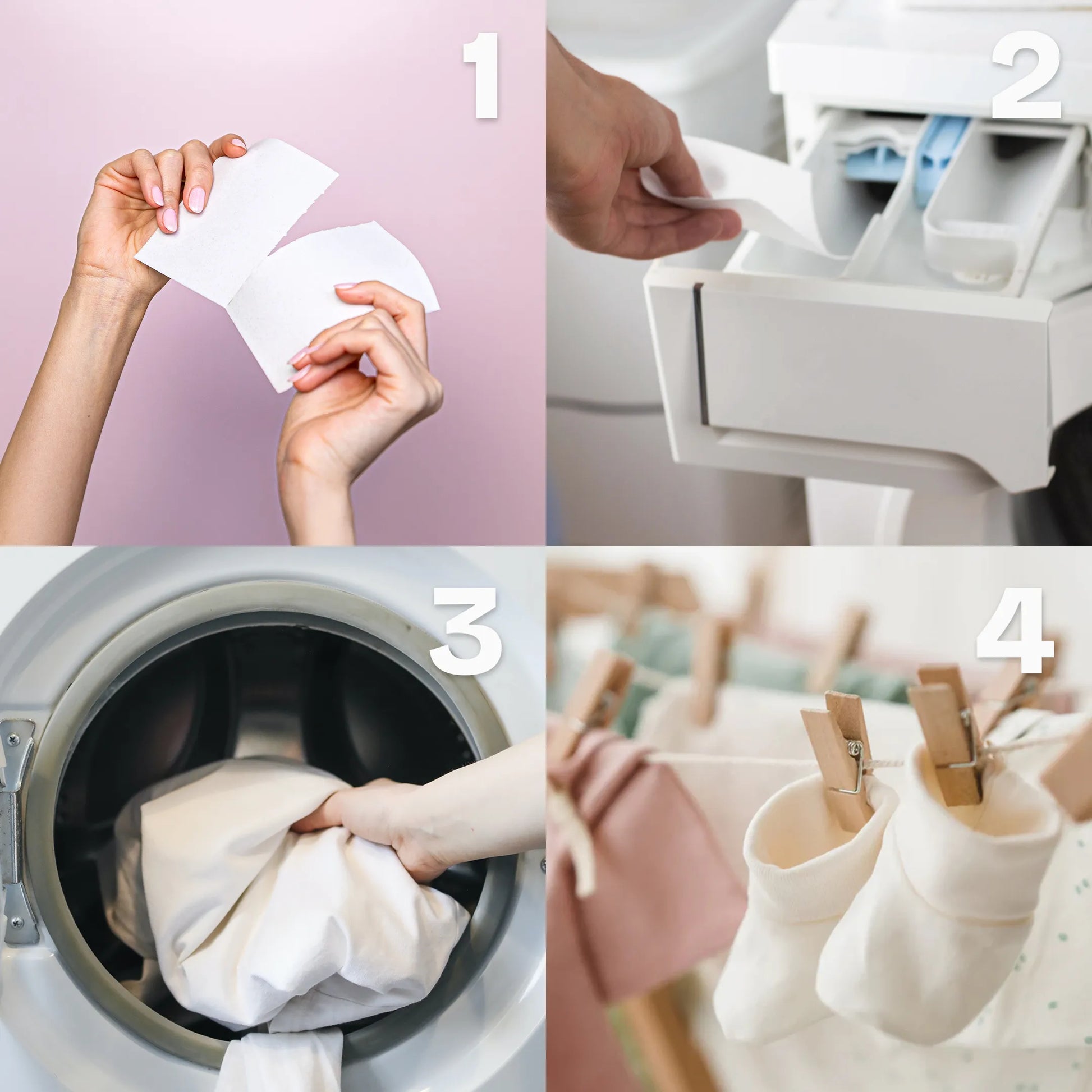 1

2

3

4