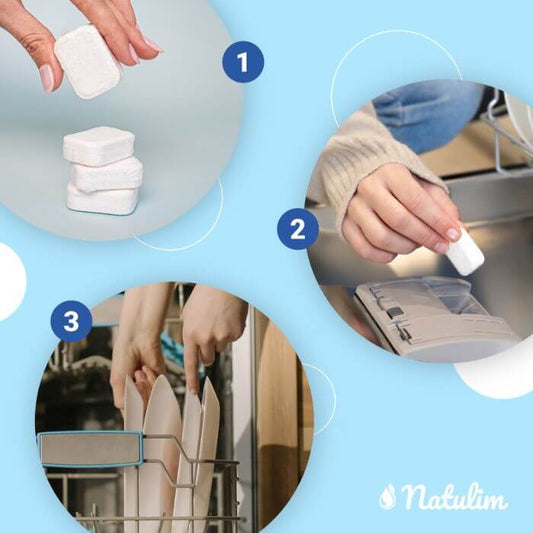 1

2

3

Natulim