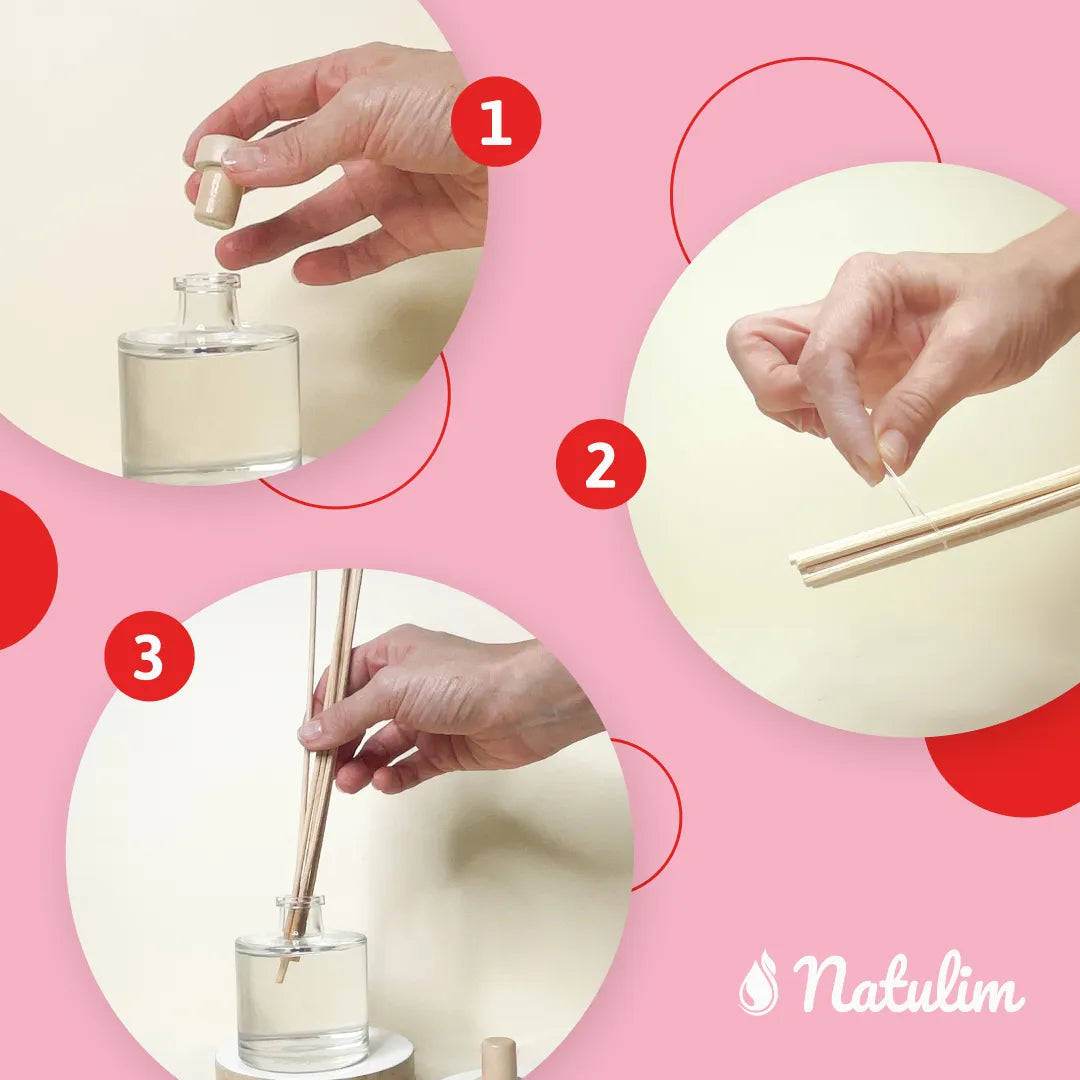 1

2

3

Natulim