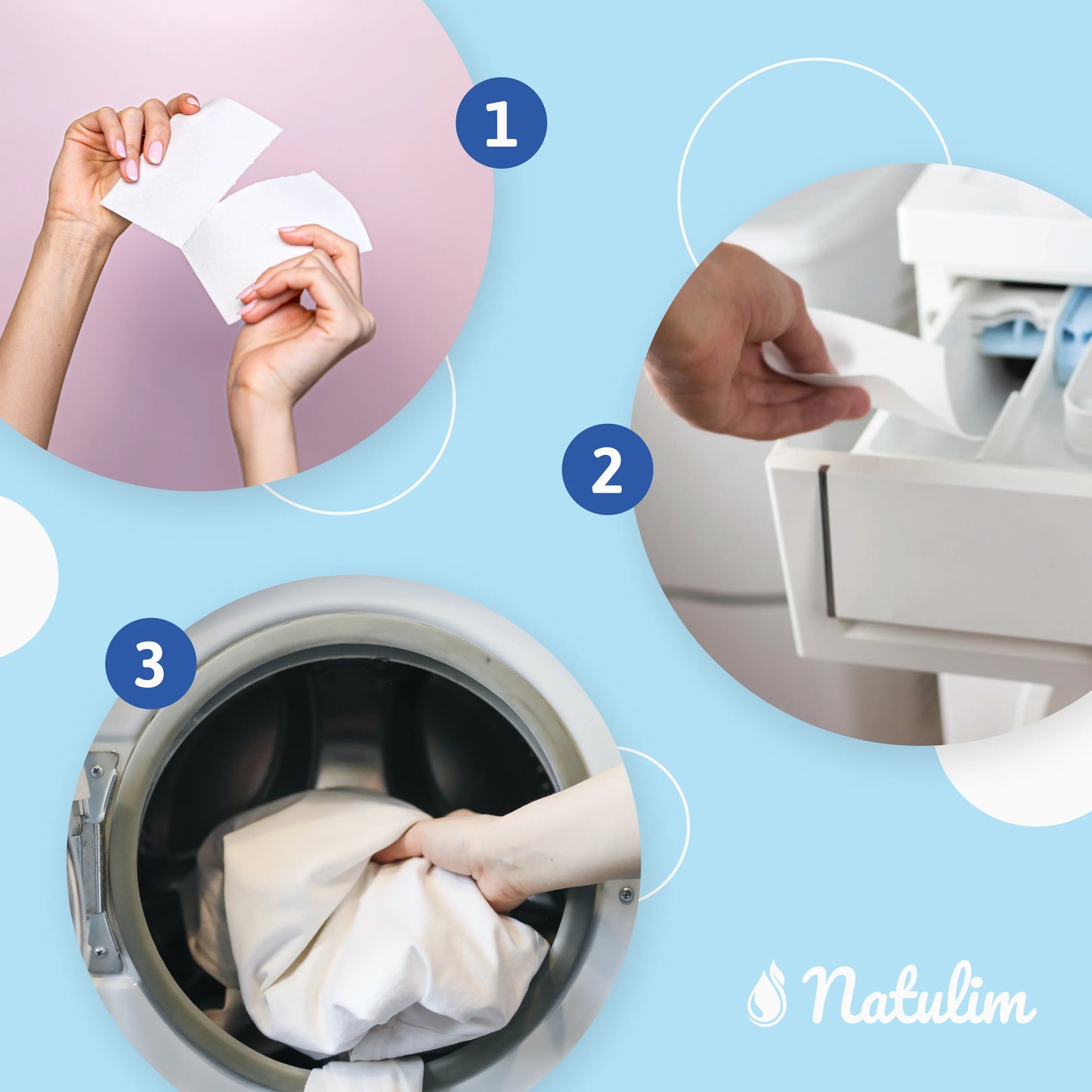 1

2

3

Natulim